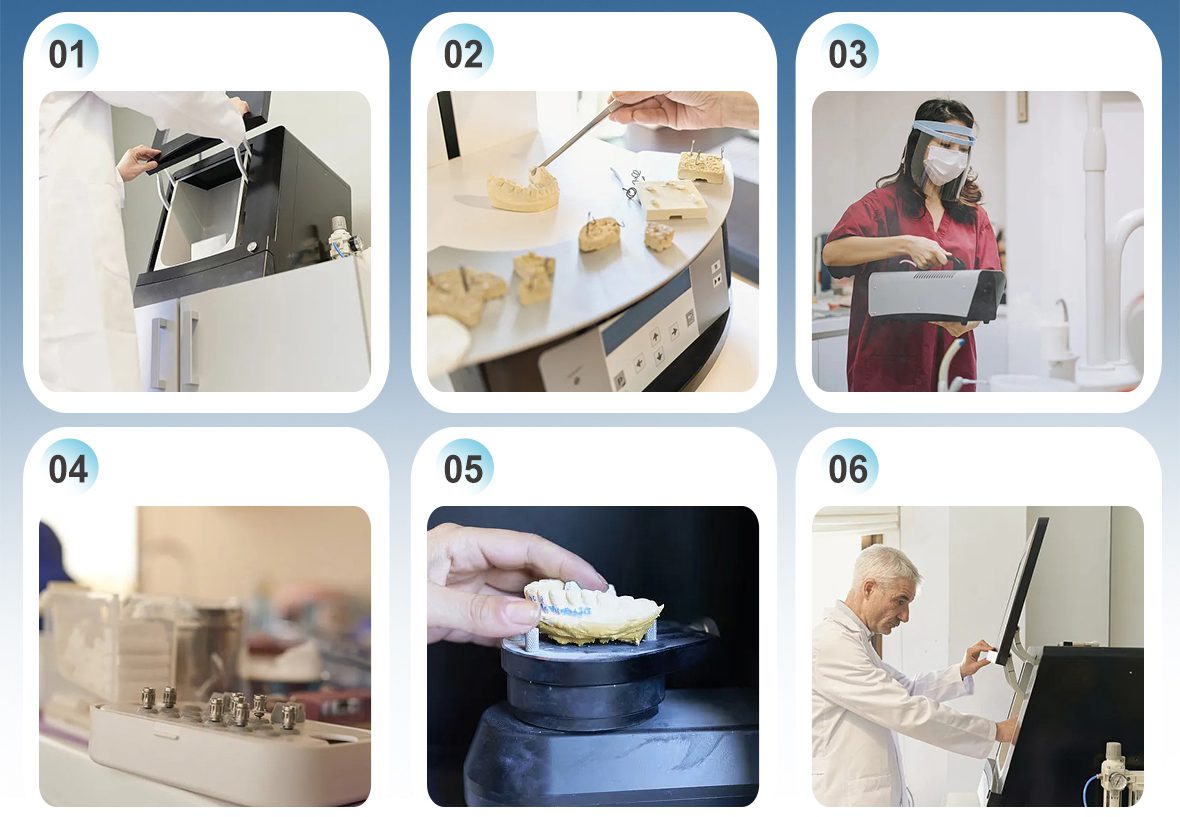 01

02

03

04

05

06