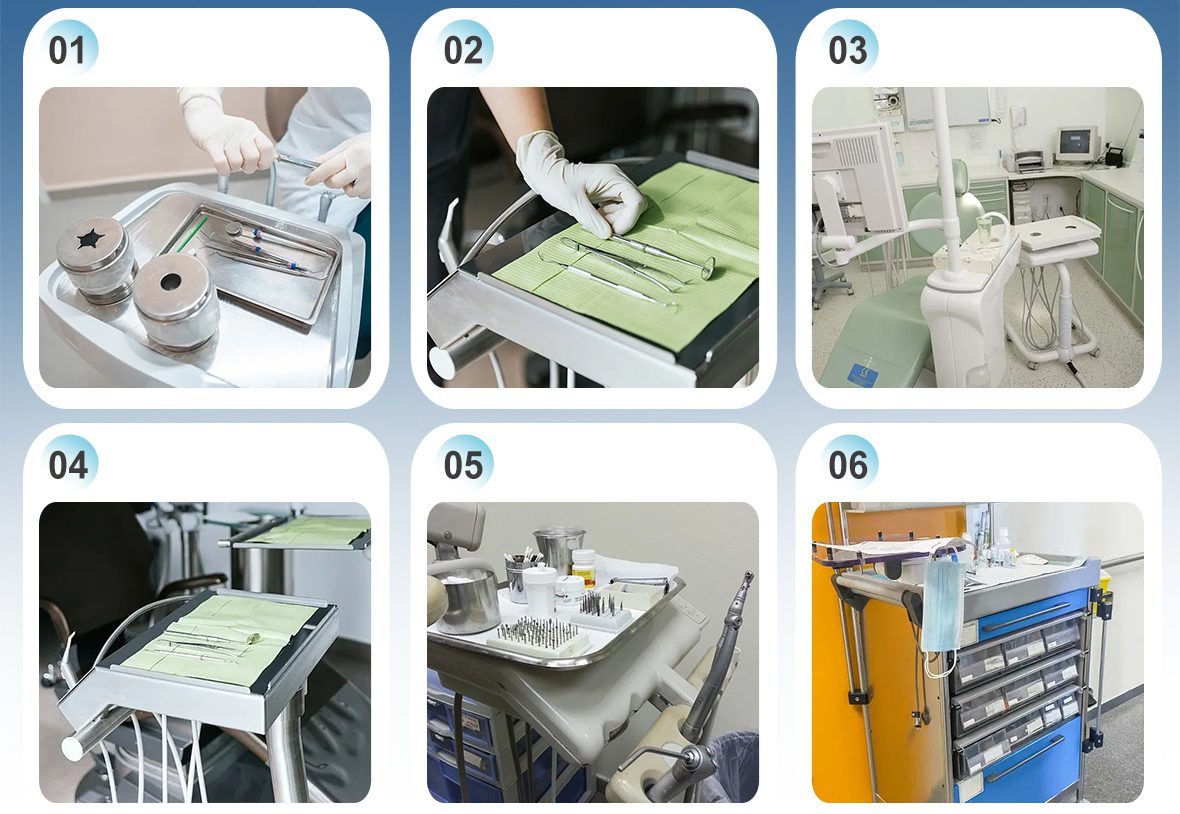 01

02

03

04

05

06