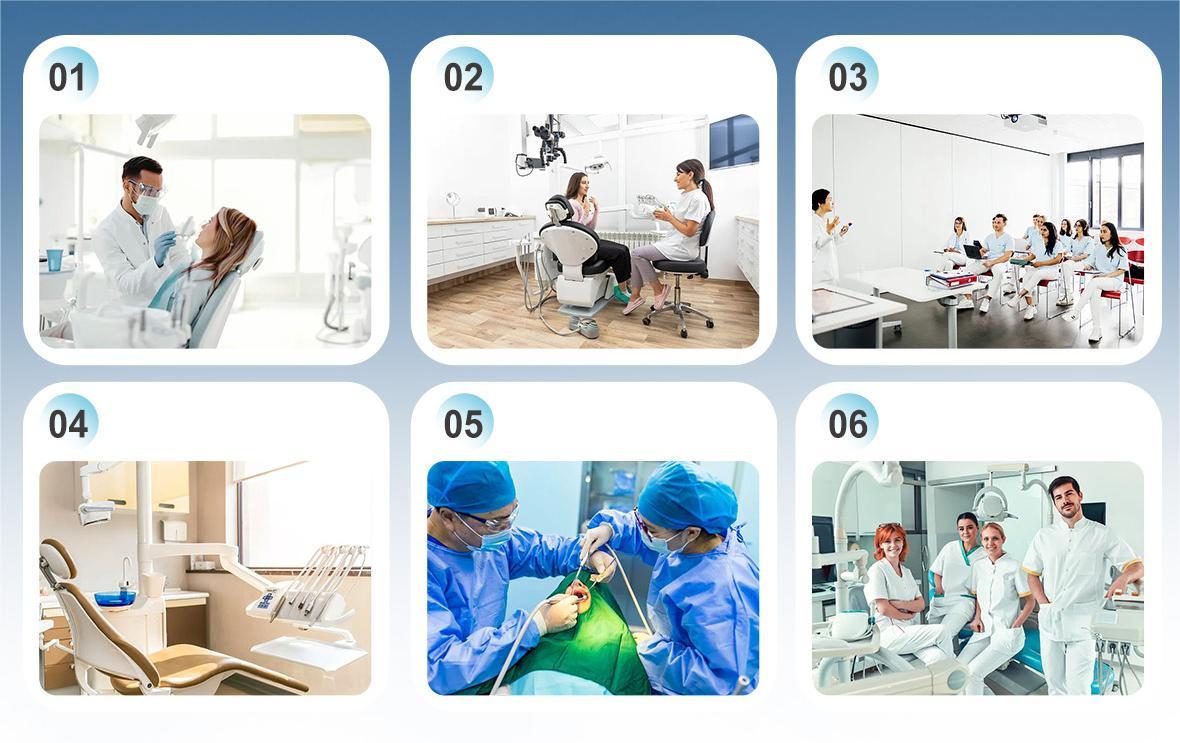 01

02

03

04

05

06